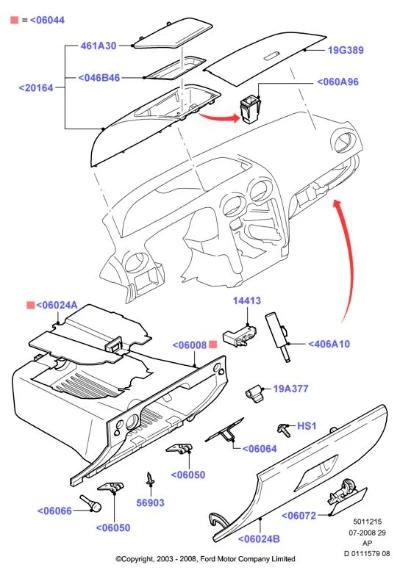 = <06044

461A30

19G389

<046B46

<20164

<060A96

<06024A

14413

<06008

<406A10

19A377

HS1

<06064

<06050

56903

<06066

<06050

<06072

<06024B

5011215
07-2008 29
AP
D 0111579 08

©Copyright, 2003 - 2008, Ford Motor Company Limited