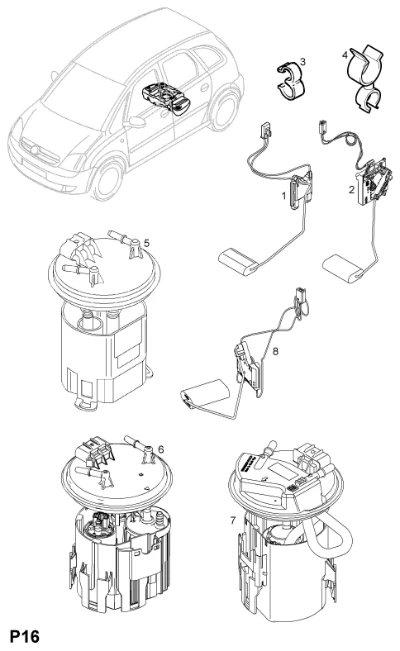 3
4
1
2
5
8
6
7
P16