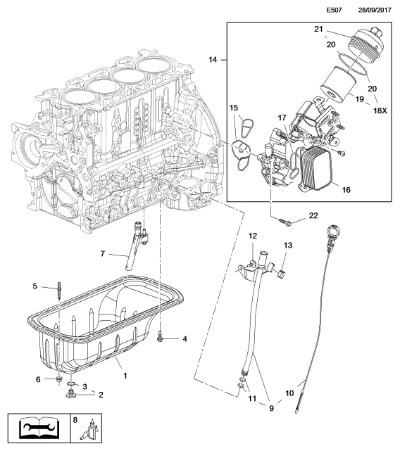 E507 28/09/2017

21
20
14
20
19
18X
15
17
16
22
12
13
7
5
4
1
6
3
2
11
9
10
8