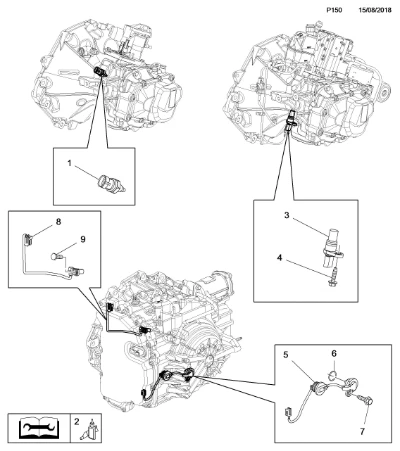 P150 15/08/2018

1

3

4

8

9

5

6

7

2