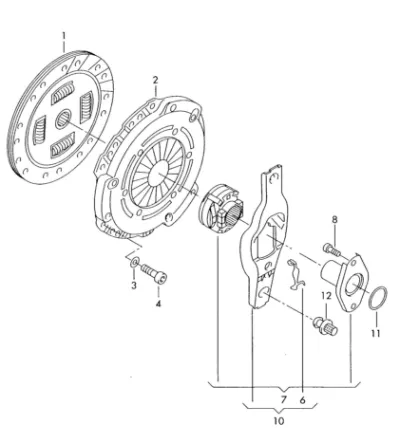 1
2
8
3
4
12
11
7
6
10