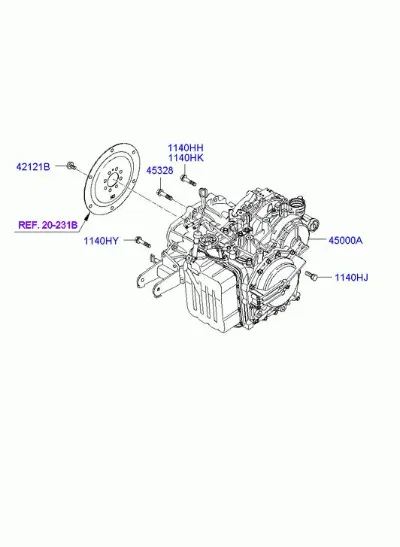 1140HH
1140HK
42121B
45328
REF. 20-231B
1140HY
45000A
1140HJ