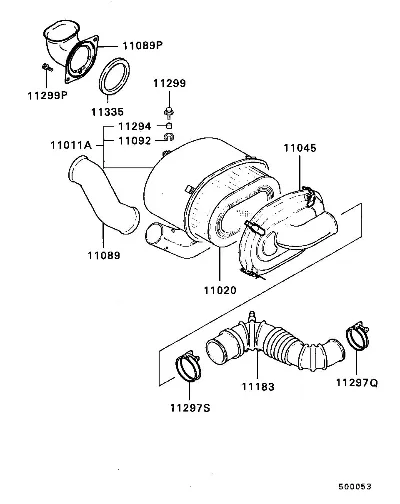 11089P
11299P
11335
11299
11294
11092
11011A
11045
11089
11020
11183
11297Q
11297S
500053