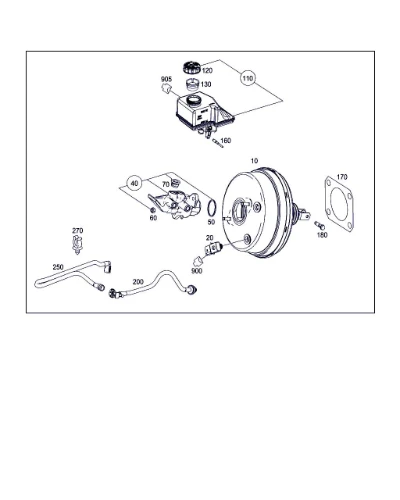 120
110
905
130
160
10
170
40
70
60
50
180
270
20
900
250
200