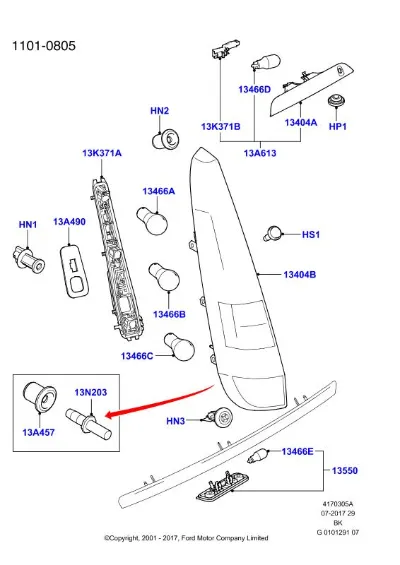 1101-0805

13466D

HN2

13K371B

13404A

HP1

13A613

13K371A

13466A

HN1

13A490

HS1

13404B

13466B

13466C

13N203

13A457

HN3

13466E

13550

4170305A
07-2017 29
BK
G 0101291 07

©Copyright, 2001 - 2017, Ford Motor Company Limited