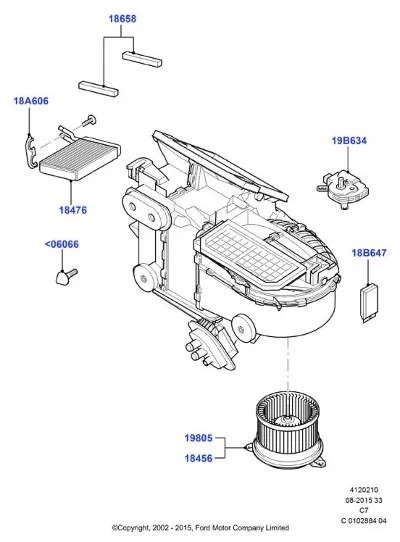 18658

18A606

19B634

18476

<06066

18B647

19805

18456

4120210
08-2015 33
C7
C 0102884 04

©Copyright, 2002 - 2015, Ford Motor Company Limited