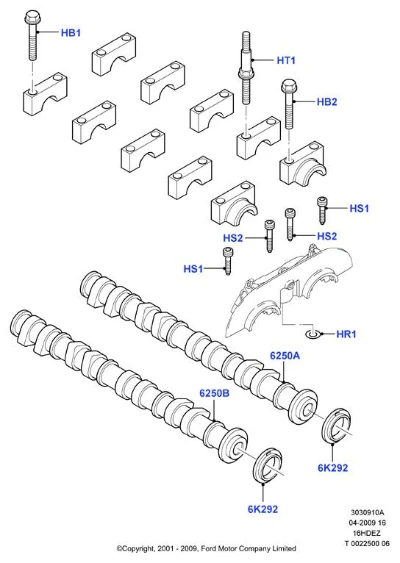 HB1
HT1
HB2
HS1
HS2
HS2
HS1
HR1
6250A
6250B
6K292
6K292

3030910A
04-2009 16
16HDEZ
T 0022500 06

©Copyright, 2001 - 2009, Ford Motor Company Limited