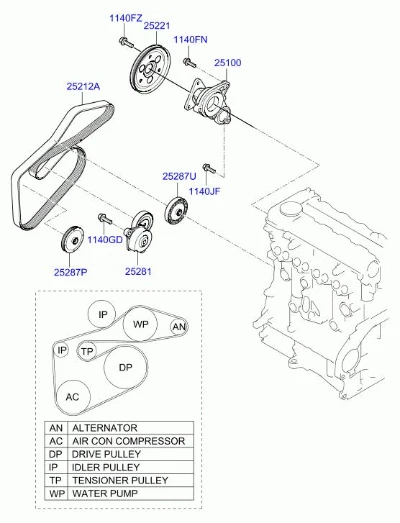 1140FZ
25221
1140FN
25100
25212A
25287U
1140JF
1140GD
25287P
25281

IP
WP
AN
IP
TP
DP
AC

| AN | ALTERNATOR |
|---|---|
| AC | AIR CON COMPRESSOR |
| DP | DRIVE PULLEY |
| IP | IDLER PULLEY |
| TP | TENSIONER PULLEY |
| WP | WATER PUMP |