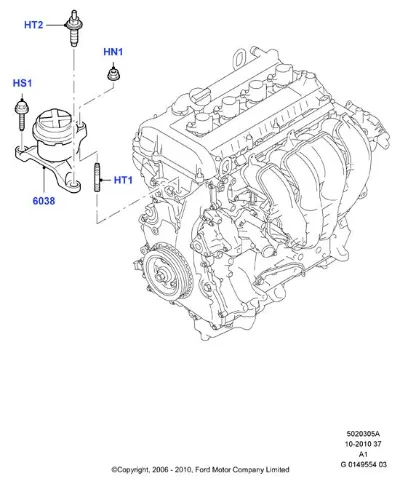 HT2

HN1

HS1

HT1

6038

5020305A
10-2010 37
A1
G 0149554 03

©Copyright, 2006 - 2010, Ford Motor Company Limited