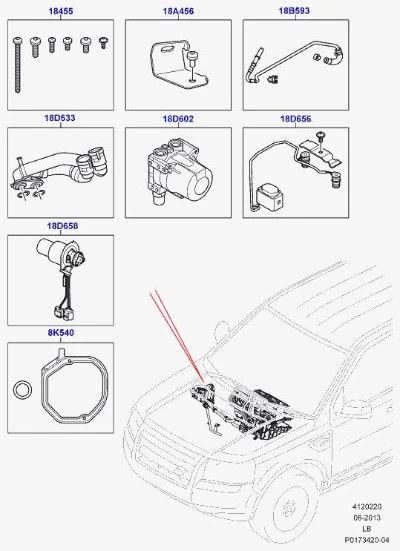 18455

18A456

18B593

18D533

18D602

18D656

18D658

8K540

4120220
06-2013
LB
P0173420-04