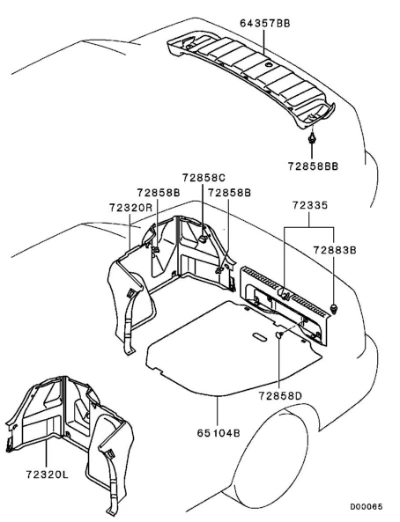 64357BB

72858BB

72858C

72858B

72858B

72320R

72335

72883B

72858D

65104B

72320L

D00065