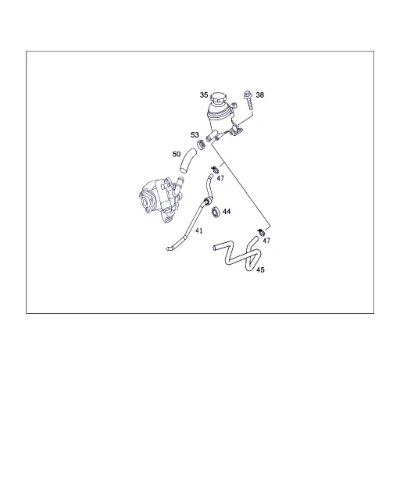 35
38
53
50
47
44
41
47
45