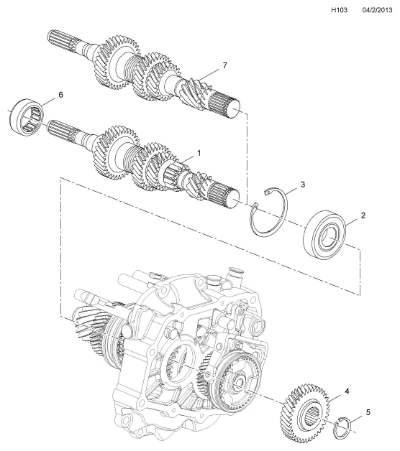 H103 04/2/2013

7

6

1

3

2

4

5