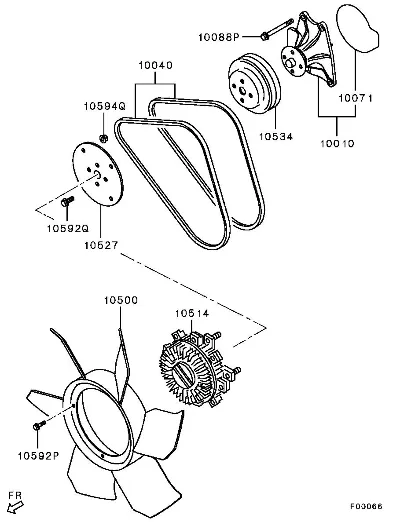 10088P
10040
10594Q
10071
10534
10010
10592Q
10527
10500
10614
10592P
FR
F03066