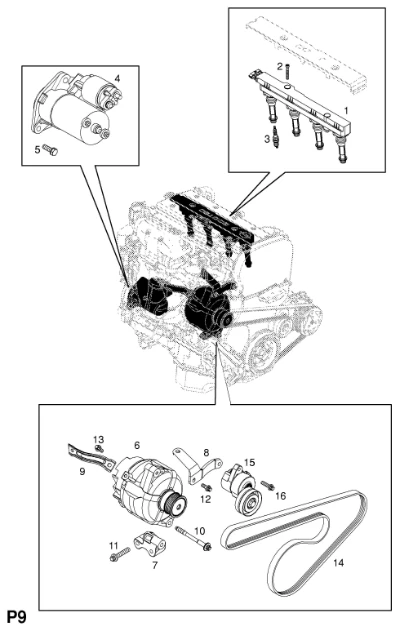 4
5
2
1
3
13
6
8
15
9
12
16
10
11
7
14
P9