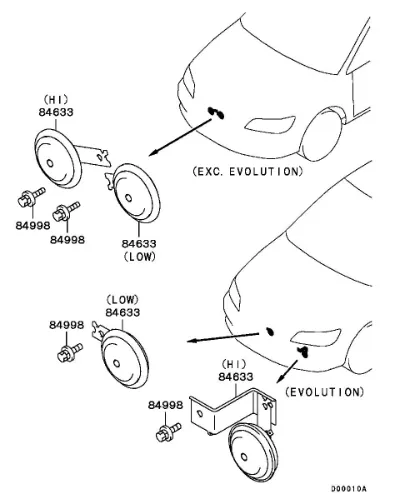 (HI)
84633

(EXC. EVOLUTION)

84998
84998

84633
(LOW)

(LOW)
84633
84998

(HI)
84633

(EVOLUTION)

84998

D00010A