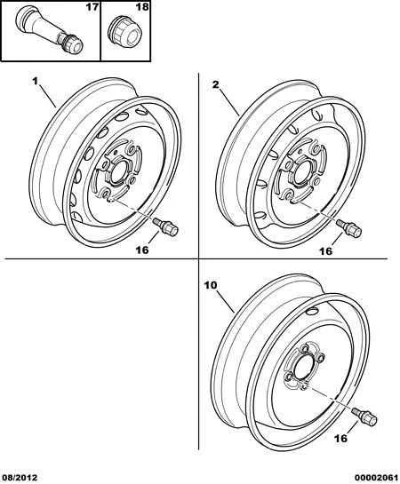 17
18
1
16
2
16
10
16
08/2012
00002061