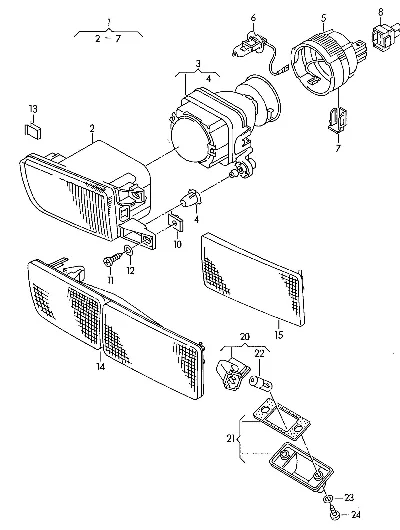 1
2 - 7
6
5
8
3
4
13
2
7
4
10
11
12
15
14
20
22
21
23
24