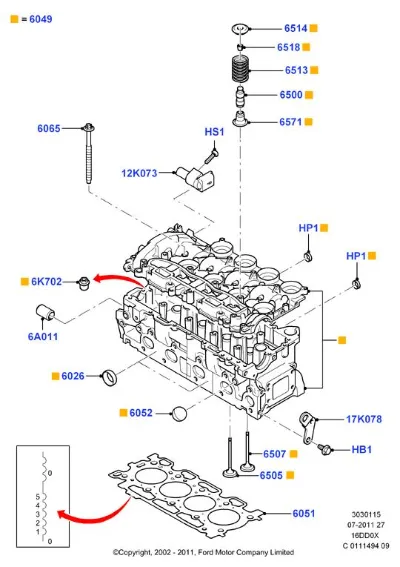 = 6049

6514
6518
6513
6500
6571

6065

HS1

12K073

HP1

HP1

6K702

6A011

6026

6052

17K078

HB1

6507

6505

0

5
4
3
2
1
0

6051

3030115
07-2011 27
16DD0X
C 0111494 09

©Copyright, 2002 - 2011, Ford Motor Company Limited