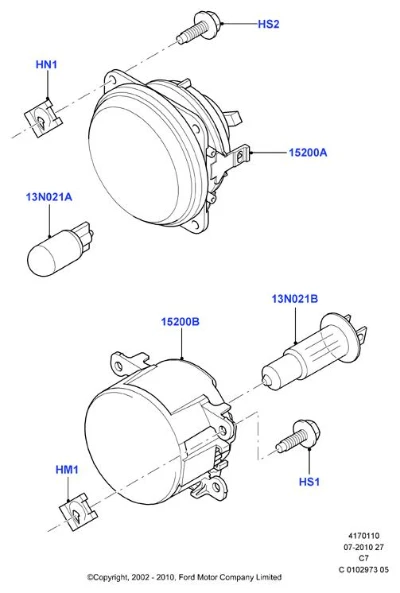 HS2

HN1

15200A

13N021A

13N021B

15200B

HM1

HS1

4170110
07-2010 27
C7
C 0102973 05

©Copyright, 2002 - 2010, Ford Motor Company Limited