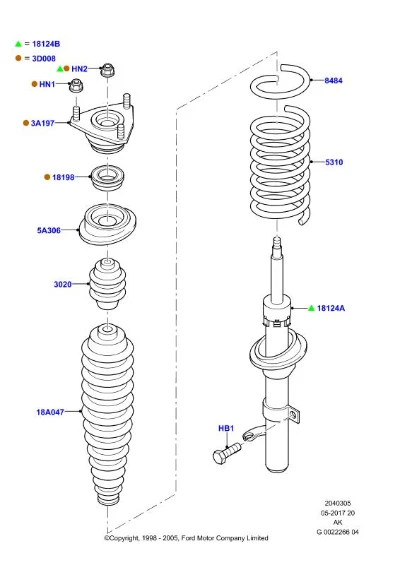 ▲ = 18124B
● = 3D008
▲● HN2
● HN1
● 3A197
● 18198
5A306
3020
18A047
8484
5310
▲ 18124A
HB1
2040305
05-2017 20
AK
G 0022266 04
©Copyright, 1998 - 2005, Ford Motor Company Limited