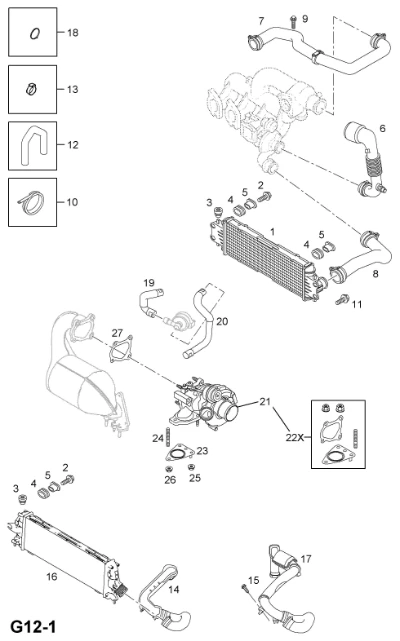 18
13
12
10
7
9
6
3
4
5
2
1
4
5
8
11
19
20
27
21
22X
24
23
26
25
3
4
5
2
16
14
17
15
G12-1