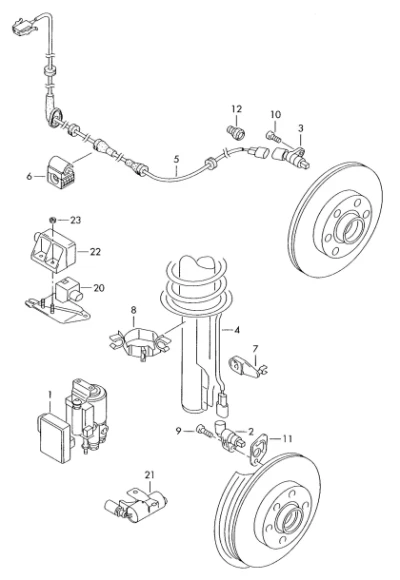 12
10
3
5
6
23
22
20
8
4
7
1
9
2
11
21