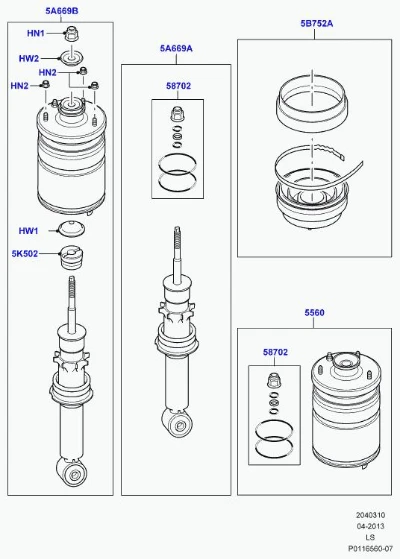 5A669B

HN1

HW2

HN2

HN2

HW1

5K502

5A669A

58702

5B752A

5560

58702

2040310
04-2013
LS
P0116560-07