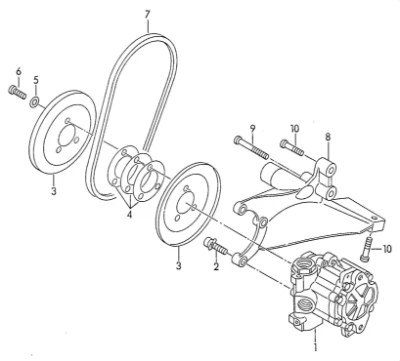 7
6
5
9
10
8
3
4
3
2
10
1