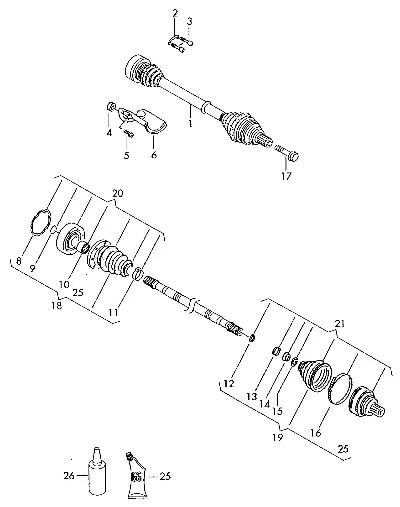 2
3
1
4
5
6
17
20
8
9
10
25
18
11
21
12
13
14
15
19
16
25
26
25