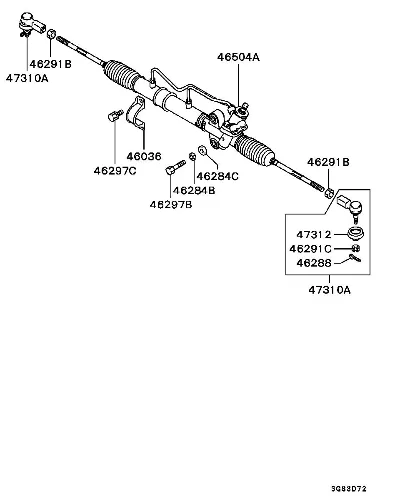 46291B
47310A
46504A
46036
46297C
46284C
46284B
46297B
46291B
47312
46291C
46288
47310A
3G83D72