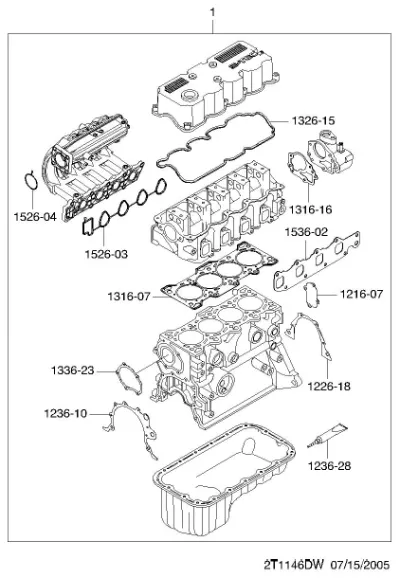 1

1326-15

1526-04

1316-16

1526-03

1536-02

1316-07

1216-07

1336-23

1226-18

1236-10

1236-28

2T1146DW 07/15/2005