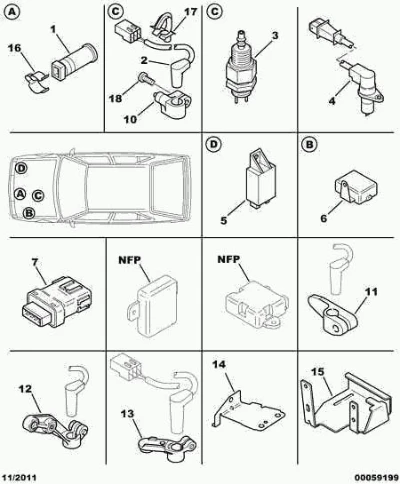 A
1
16

C
17
2
18
10

C
3

4

D
A C
B

D
5

B
6

7

NFP

NFP

11

12

13

14

15

11/2011
00059199