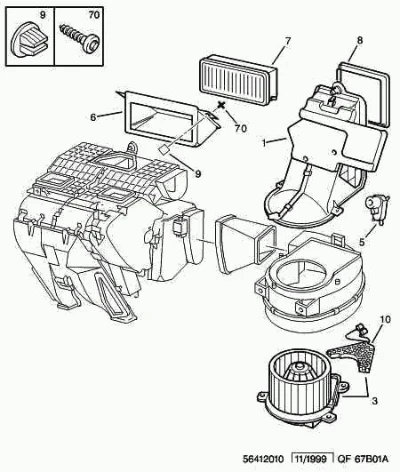 9
70
7
8
6
70
1
9
5
10
3
56412010 11/1999 QF 67B01A