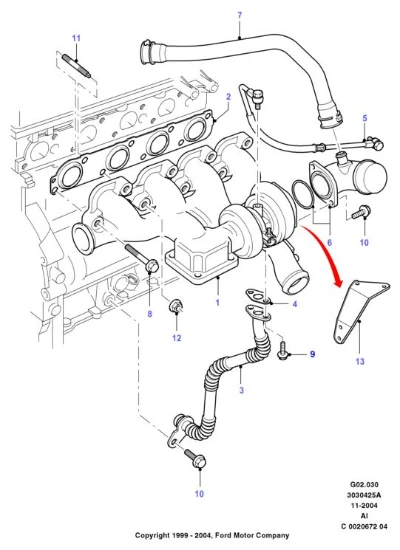 7
11
2
5
6
10
1
4
8
12
9
13
3
10

G02.030
3030425A
11-2004
AI
C 0020672 04

Copyright 1999 - 2004, Ford Motor Company