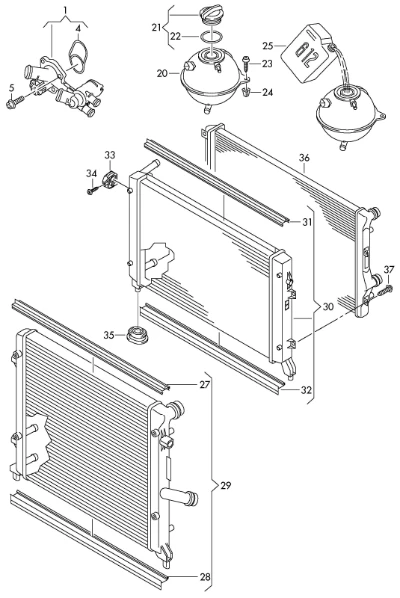 1
4
5
21
22
20
23
24
25
G12
33
34
36
31
37
30
35
32
27
29
28