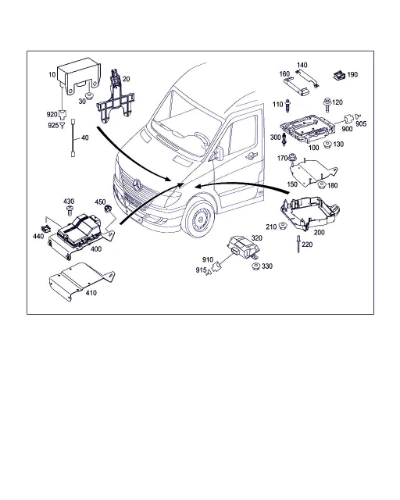 10
20
30
920
925
40
140
160
190
110
120
905
900
300
100
130
170
150
180
430
450
440
400
410
210
200
220
320
910
915
330