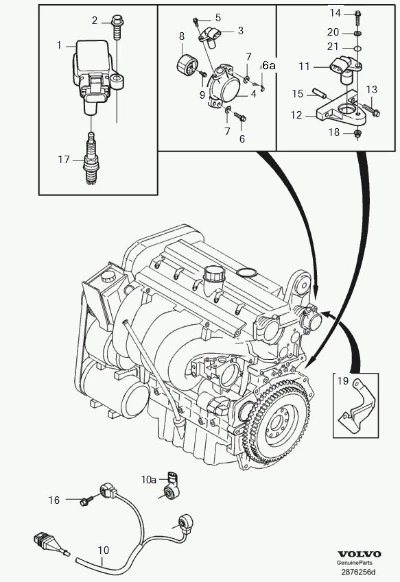 2
1
17
5
3
8
7
6a
9
4
7
6
14
20
21
11
15
13
12
18
19
10a
16
10
VOLVO
GenuineParts
2876256d