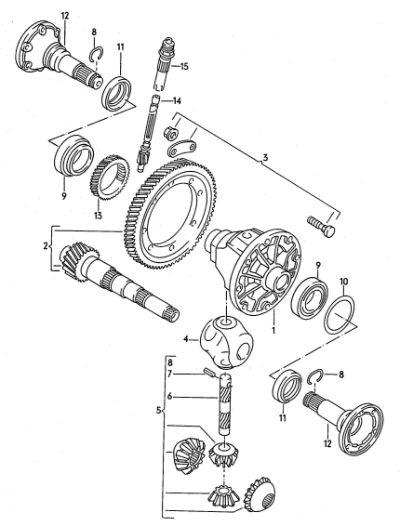 12
8
11
15
14
3
9
13
2
9
10
1
4
8
7
6
5
8
11
12