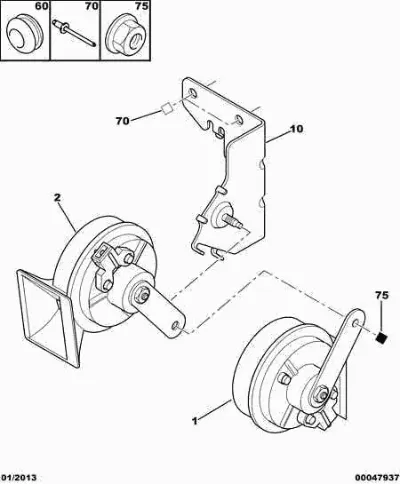 60 70 75

70

10

2

75

1

01/2013

00047937