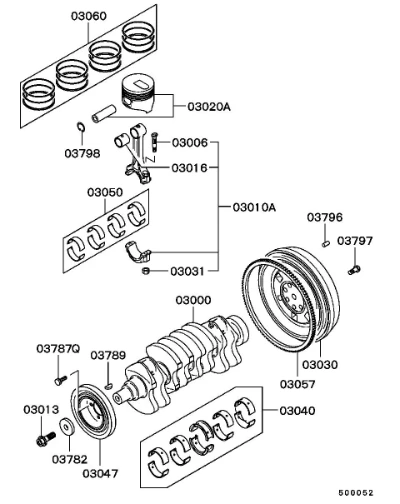 03060
03020A
03798
03006
03016
03050
03010A
03796
03797
03031
03000
03787Q
03789
03030
03057
03013
03040
03782
03047
500052