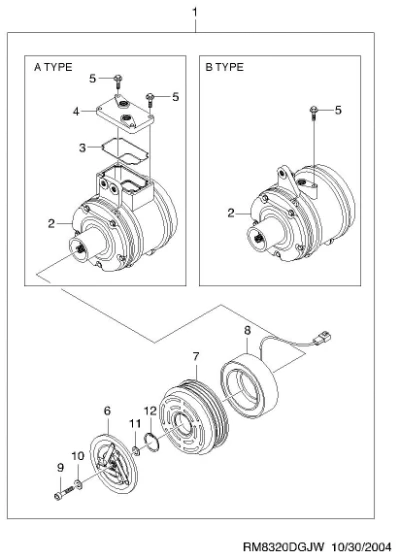 1

A TYPE

5
5
4
3
2

B TYPE

5
2

8
7
6
12
11
10
9

RM8320DGJW 10/30/2004