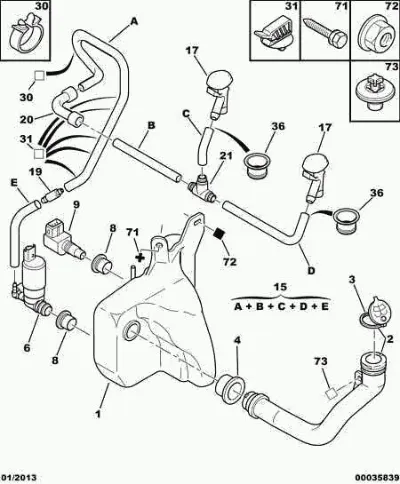 30

31

71

72

73

A

17

30

20

C

B

36

17

31

21

19

E

36

9

8

71

72

D

15

A + B + C + D + E

3

2

6

8

4

73

1

01/2013

00035839