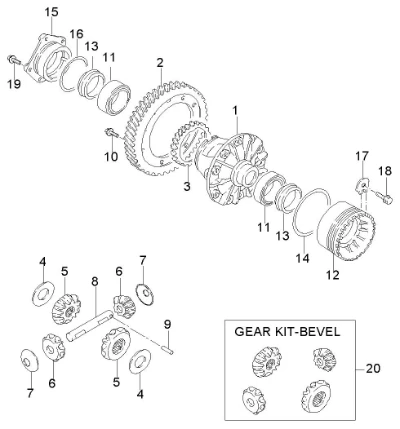 15
16
13
11
19
2
1
10
3
17
18
11
13
14
12
4
5
8
6
7
9
7
6
5
4
GEAR KIT-BEVEL
20