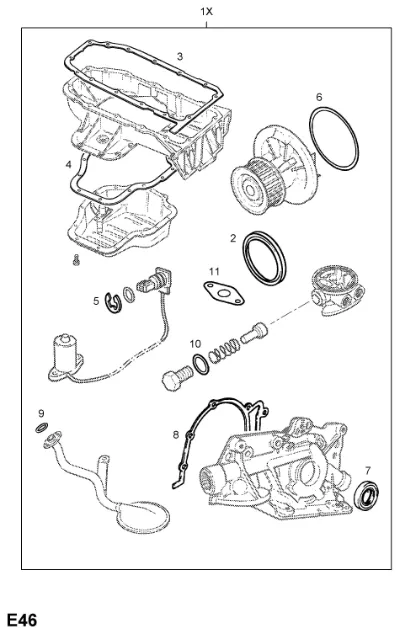 1X

3

6

4

2

11

5

10

9

8

7

E46