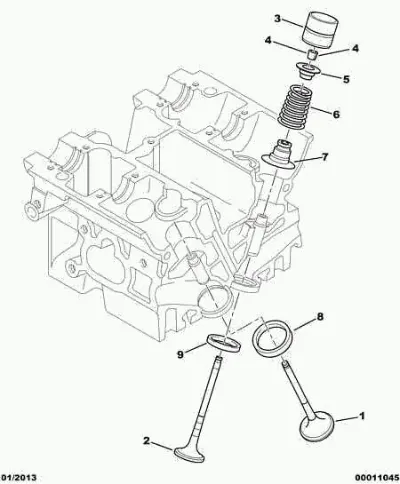 3
4
4
5
6
7
8
9
1
2
01/2013
00011045