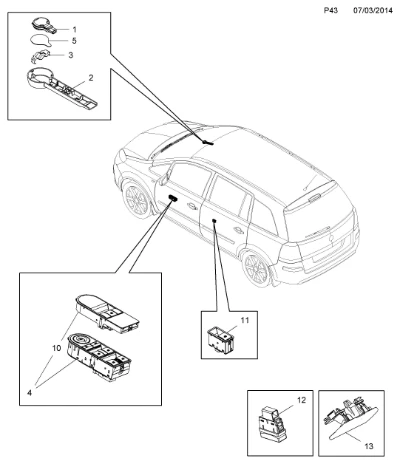 P43 07/03/2014

1
5
3
2

10
4

11

12

13