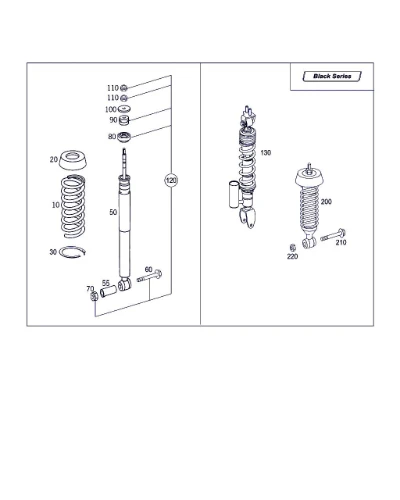 110
110
100
90
80
20
10
50
120
30
60
70
55

Black Series

130
200
210
220