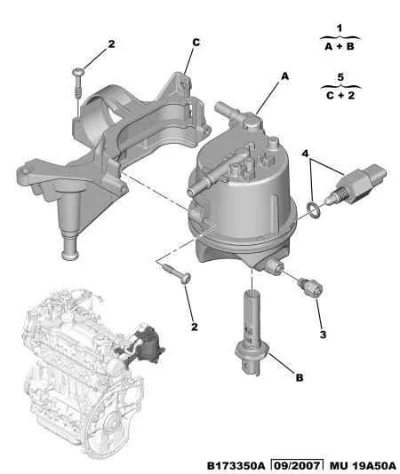 2

C

A

1
A + B

5
C + 2

4

2

3

B

B173350A 09/2007 MU 19A50A