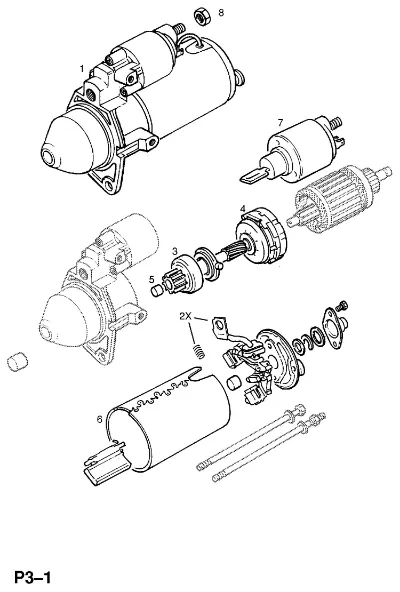 8
1
7
4
3
5
2X
6
P3–1